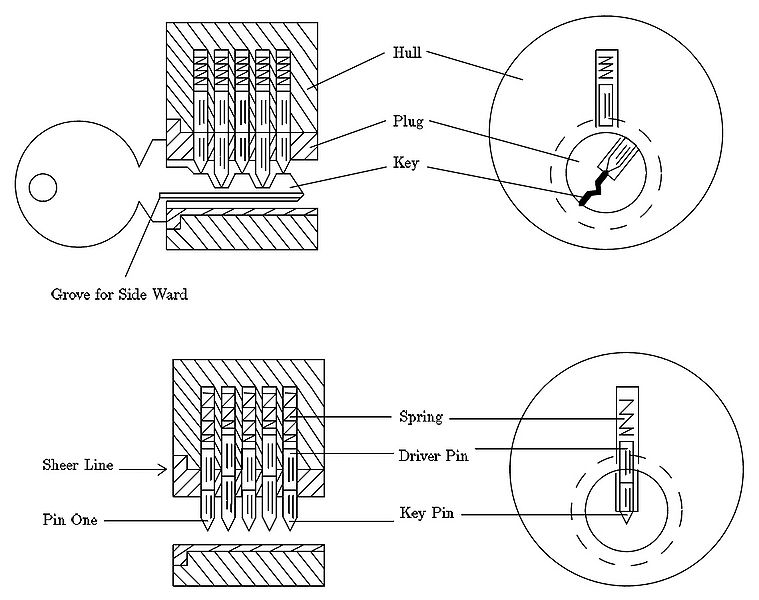 Hull

Plug

Key

Grove for Side Ward

Spring

Sheer Line

Driver Pin

Pin One

Key Pin