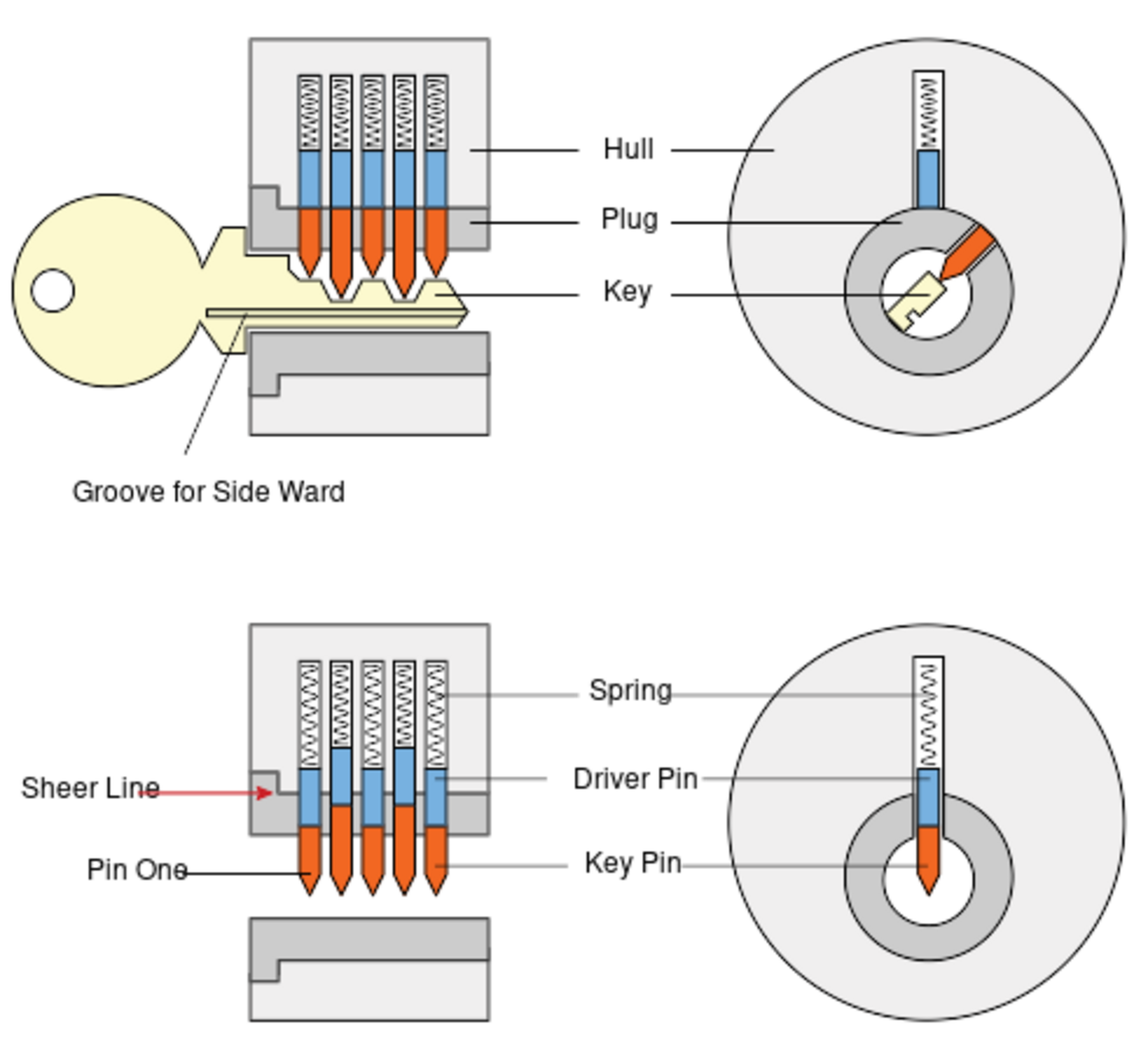 Hull
Plug
Key
Groove for Side Ward
Spring
Sheer Line
Driver Pin
Pin One
Key Pin